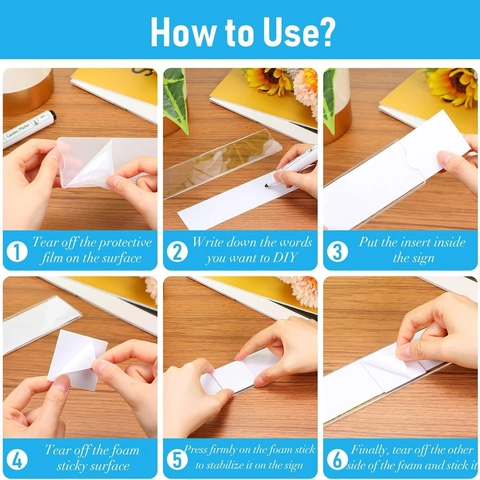 How to Use?

Garden Marker

1 Tear off the protective film on the surface

2 Write down the words you want to DIY

3 Put the insert inside the sign

4 Tear off the foam sticky surface

5 Press firmly on the foam stick to stabilize it on the sign

6 Finally, tear off the other side of the foam and stick it