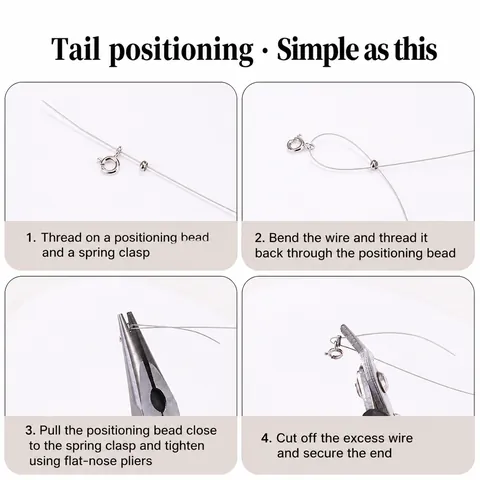 Tail positioning · Simple as this

1. Thread on a positioning bead and a spring clasp

2. Bend the wire and thread it back through the positioning bead

3. Pull the positioning bead close to the spring clasp and tighten using flat-nose pliers

4. Cut off the excess wire and secure the end