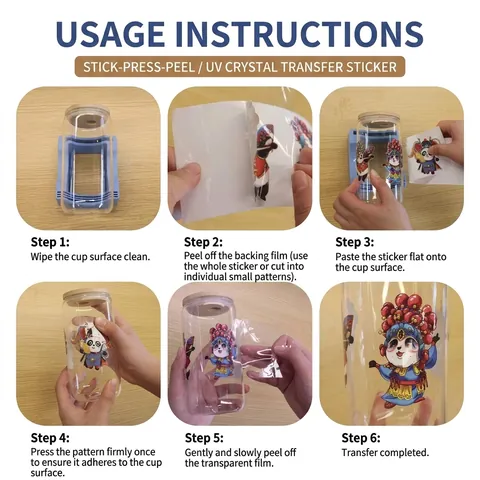 USAGE INSTRUCTIONS

STICK-PRESS-PEEL / UV CRYSTAL TRANSFER STICKER

Step 1:
Wipe the cup surface clean.

Step 2:
Peel off the backing film (use the whole sticker or cut into individual small patterns).

Step 3:
Paste the sticker flat onto the cup surface.

Step 4:
Press the pattern firmly once to ensure it adheres to the cup surface.

Step 5:
Gently and slowly peel off the transparent film.

Step 6:
Transfer completed.