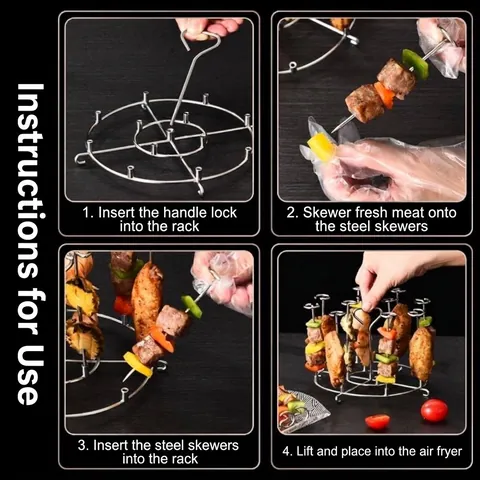 Instructions for Use

1. Insert the handle lock into the rack

2. Skewer fresh meat onto the steel skewers

3. Insert the steel skewers into the rack

4. Lift and place into the air fryer