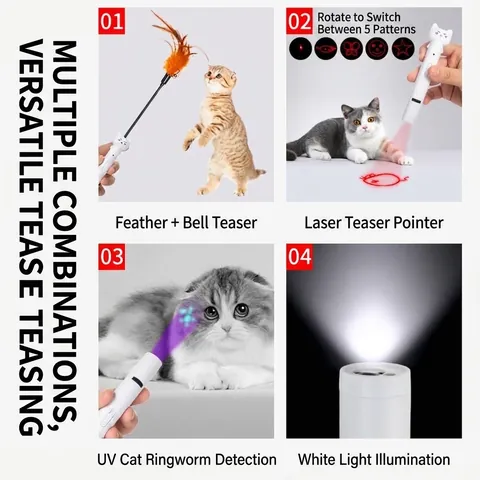 MULTIPLE COMBINATIONS,
VERSATILE TEASE TEASING

01

Feather + Bell Teaser

02 Rotate to Switch Between 5 Patterns

Laser Teaser Pointer

03

UV Cat Ringworm Detection

04

White Light Illumination