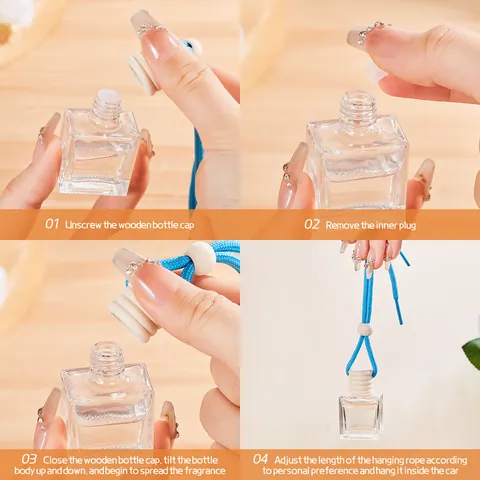 01 Unscrew the wooden bottle cap

02 Remove the inner plug

03 Close the wooden bottle cap, tilt the bottle body up and down, and begin to spread the fragrance

04 Adjust the length of the hanging rope according to personal preference and hang it inside the car