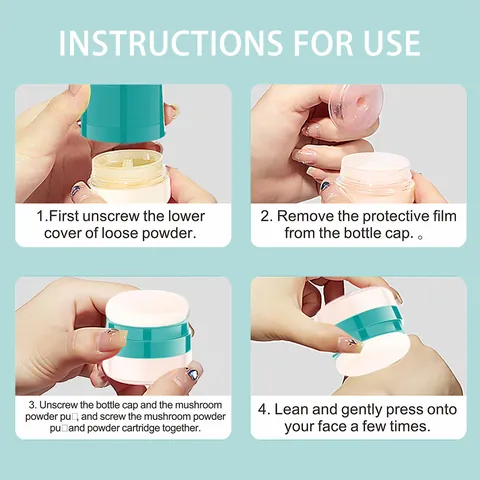 INSTRUCTIONS FOR USE

1.First unscrew the lower cover of loose powder.

2. Remove the protective film from the bottle cap. 。

3. Unscrew the bottle cap and the mushroom powder pu□, and screw the mushroom powder pu□and powder cartridge together.

4. Lean and gently press onto your face a few times.