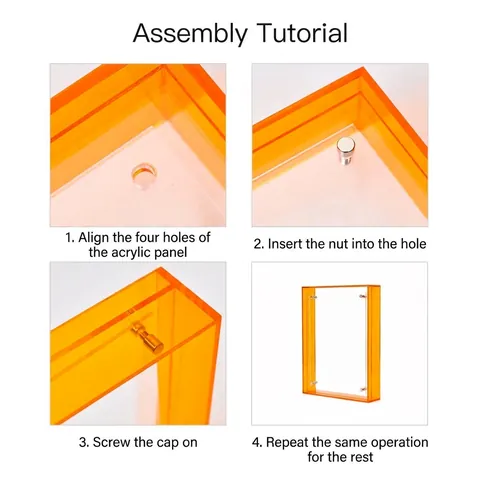 Assembly Tutorial

1. Align the four holes of the acrylic panel

2. Insert the nut into the hole

3. Screw the cap on

4. Repeat the same operation for the rest