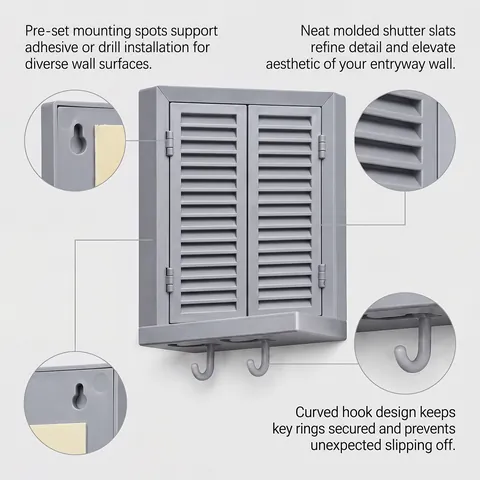 Pre-set mounting spots support adhesive or drill installation for diverse wall surfaces.

Neat molded shutter slats refine detail and elevate aesthetic of your entryway wall.

Curved hook design keeps key rings secured and prevents unexpected slipping off.