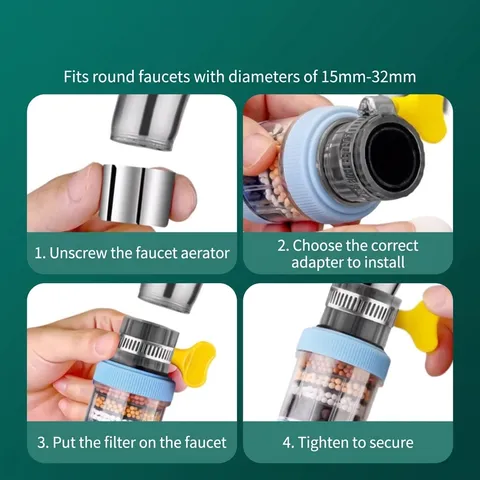 Fits round faucets with diameters of 15mm-32mm

1. Unscrew the faucet aerator

2. Choose the correct adapter to install

3. Put the filter on the faucet

4. Tighten to secure