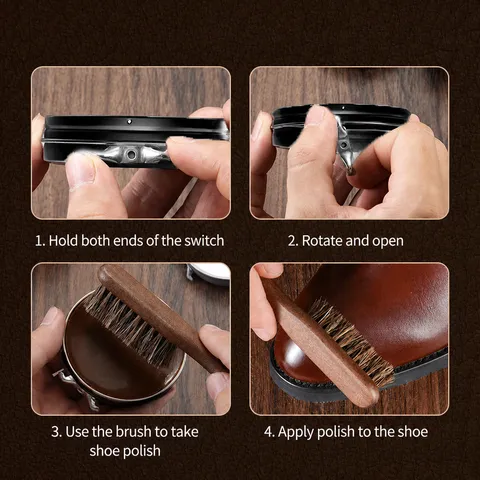 1. Hold both ends of the switch

2. Rotate and open

3. Use the brush to take shoe polish

4. Apply polish to the shoe