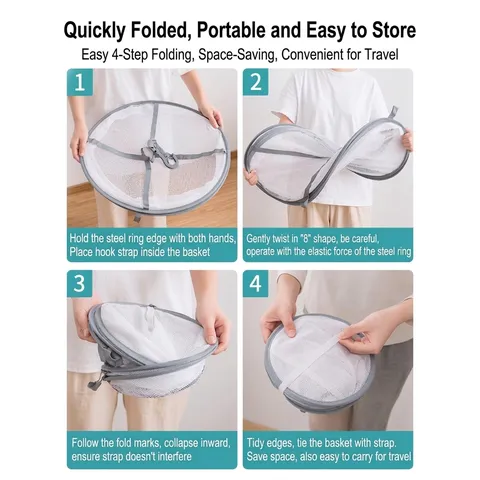 Quickly Folded, Portable and Easy to Store

Easy 4-Step Folding, Space-Saving, Convenient for Travel

1

Hold the steel ring edge with both hands, Place hook strap inside the basket

2

Gently twist in "8" shape, be careful, operate with the elastic force of the steel ring

3

Follow the fold marks, collapse inward, ensure strap doesn't interfere

4

Tidy edges, tie the basket with strap. Save space, also easy to carry for travel