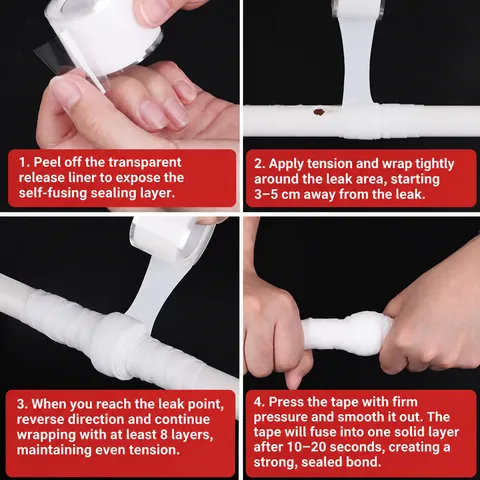 1. Peel off the transparent release liner to expose the self-fusing sealing layer.

2. Apply tension and wrap tightly around the leak area, starting 3–5 cm away from the leak.

3. When you reach the leak point, reverse direction and continue wrapping with at least 8 layers, maintaining even tension.

4. Press the tape with firm pressure and smooth it out. The tape will fuse into one solid layer after 10–20 seconds, creating a strong, sealed bond.