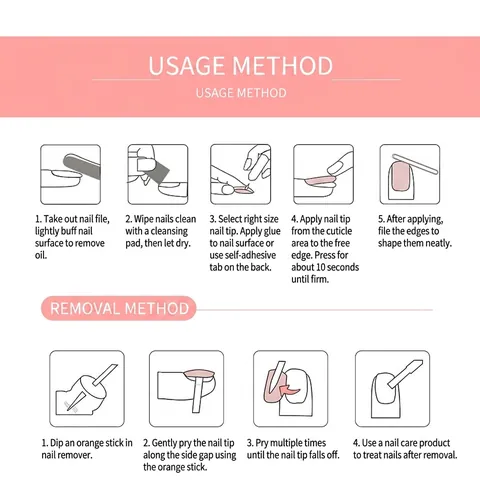 USAGE METHOD

USAGE METHOD

1. Take out nail file, lightly buff nail surface to remove oil.

2. Wipe nails clean with a cleansing pad, then let dry.

3. Select right size nail tip. Apply glue to nail surface or use self-adhesive tab on the back.

4. Apply nail tip from the cuticle area to the free edge. Press for about 10 seconds until firm.

5. After applying, file the edges to shape them neatly.

REMOVAL METHOD

1. Dip an orange stick in nail remover.

2. Gently pry the nail tip along the side gap using the orange stick.

3. Pry multiple times until the nail tip falls off.

4. Use a nail care product to treat nails after removal.