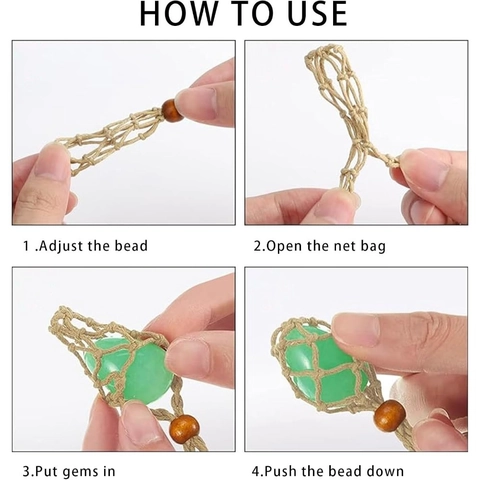 HOW TO USE

1 .Adjust the bead

2.Open the net bag

3.Put gems in

4.Push the bead down